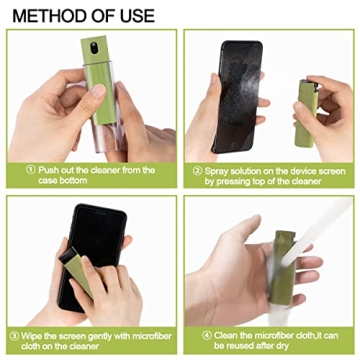 METHOD OF USE

① Push out the cleaner from the case bottom

② Spray solution on the device screen by pressing top of the cleaner

③ Wipe the screen gently with microfiber cloth on the cleaner

④ Clean the microfiber cloth,it can be reused after dry