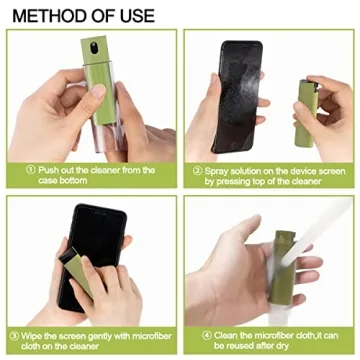 METHOD OF USE

① Push out the cleaner from the case bottom

② Spray solution on the device screen by pressing top of the cleaner

③ Wipe the screen gently with microfiber cloth on the cleaner

④ Clean the microfiber cloth,it can be reused after dry