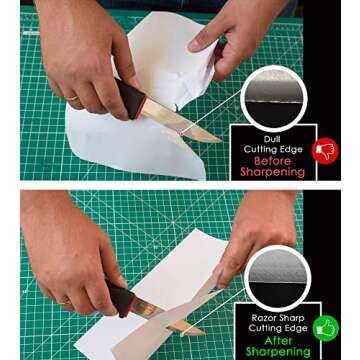 Dull
Cutting Edge
Before
Sharpening

Razor Sharp
Cutting Edge
After
Sharpening