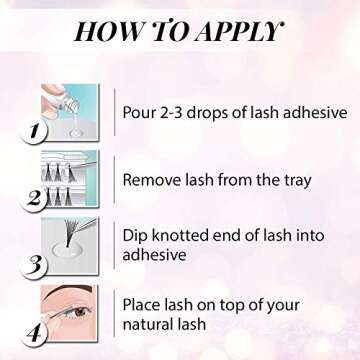 HOW TO APPLY

1

Pour 2-3 drops of lash adhesive

2

Remove lash from the tray

3

Dip knotted end of lash into adhesive

4

Place lash on top of your natural lash