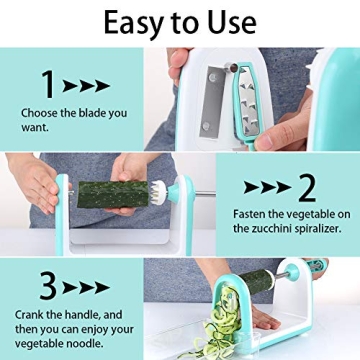 Easy to Use

1

Choose the blade you want.

2

Fasten the vegetable on the zucchini spiralizer.

3

Crank the handle, and then you can enjoy your vegetable noodle.