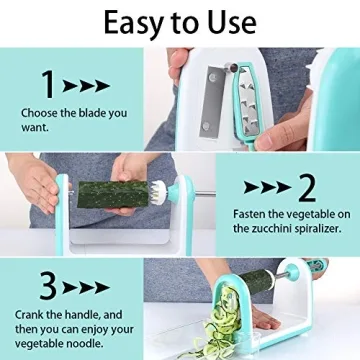 Easy to Use

1

Choose the blade you want.

2

Fasten the vegetable on the zucchini spiralizer.

3

Crank the handle, and then you can enjoy your vegetable noodle.