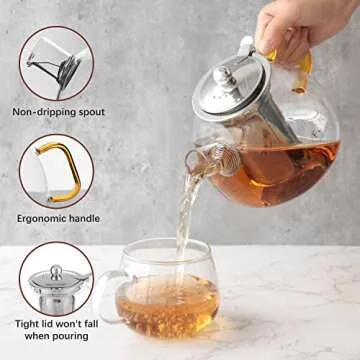 Non-dripping spout

Ergonomic handle

Tight lid won't fall when pouring