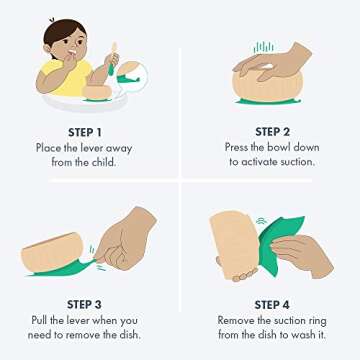 STEP 1
Place the lever away from the child.

STEP 2
Press the bowl down to activate suction.

STEP 3
Pull the lever when you need to remove the dish.

STEP 4
Remove the suction ring from the dish to wash it.