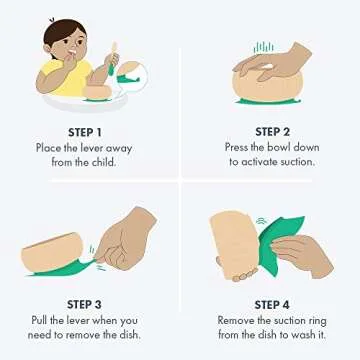 STEP 1
Place the lever away from the child.

STEP 2
Press the bowl down to activate suction.

STEP 3
Pull the lever when you need to remove the dish.

STEP 4
Remove the suction ring from the dish to wash it.