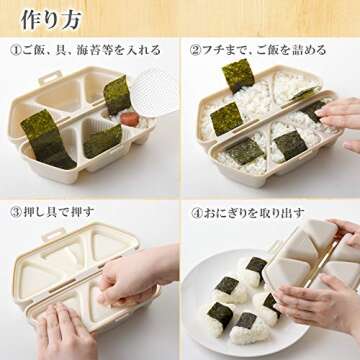 作り方

①ご飯、具、海苔等を入れる

②フチまで、ご飯を詰める

③押し具で押す

④おにぎりを取り出す