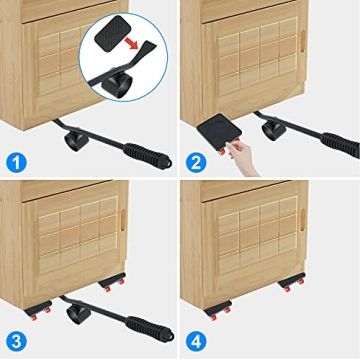 1

2

3

4