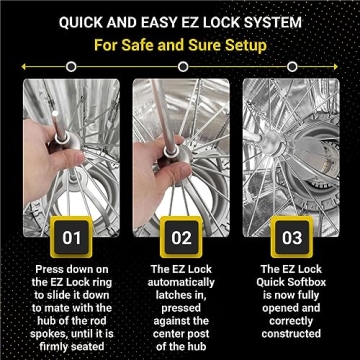 QUICK AND EASY EZ LOCK SYSTEM
For Safe and Sure Setup

01
Press down on the EZ Lock ring to slide it down to mate with the hub of the rod spokes, until it is firmly seated

02
The EZ Lock automatically latches in, pressed against the center post of the hub

03
The EZ Lock Quick Softbox is now fully opened and correctly constructed