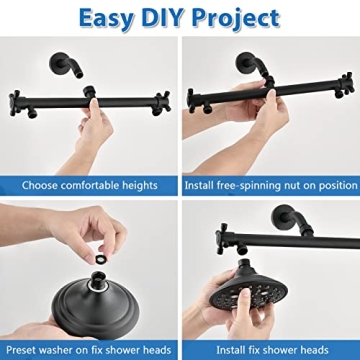 Easy DIY Project

Choose comfortable heights

Install free-spinning nut on position

Preset washer on fix shower heads

Install fix shower heads