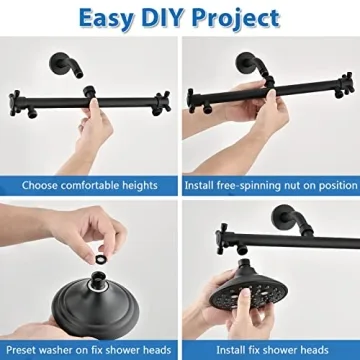 Easy DIY Project

Choose comfortable heights

Install free-spinning nut on position

Preset washer on fix shower heads

Install fix shower heads