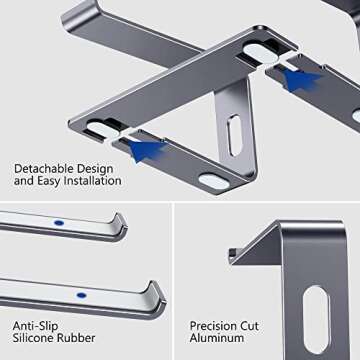 Detachable Design
and Easy Installation

Anti-Slip
Silicone Rubber

Precision Cut
Aluminum