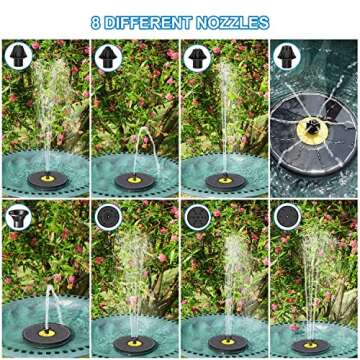 8 DIFFERENT NOZZLES