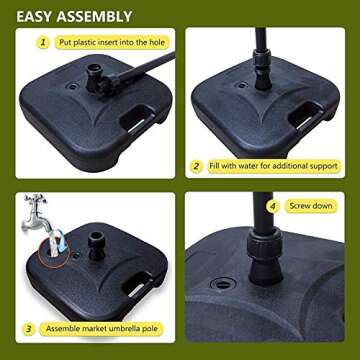 EASY ASSEMBLY

1 Put plastic insert into the hole

2 Fill with water for additional support

3 Assemble market umbrella pole

4 Screw down