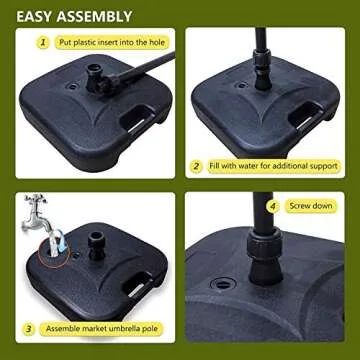 EASY ASSEMBLY

1 Put plastic insert into the hole

2 Fill with water for additional support

3 Assemble market umbrella pole

4 Screw down