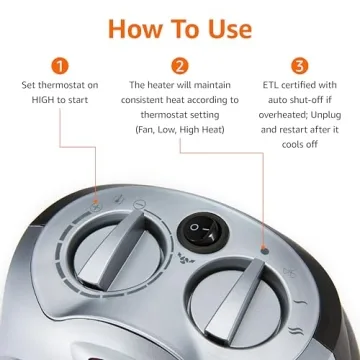 How To Use

1
Set thermostat on HIGH to start

2
The heater will maintain consistent heat according to thermostat setting (Fan, Low, High Heat)

3
ETL certified with auto shut-off if overheated; Unplug and restart after it cools off

O
I