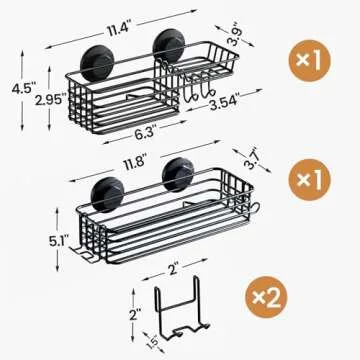 11.4"
3.9"
×1
4.5"
2.95"
3.54"
6.3"
11.8"
3.7"
×1
5.1"
2"
×2
2"
1.5"