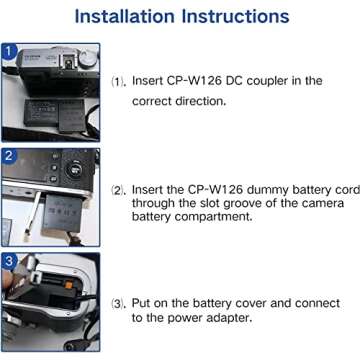 Installation Instructions

1

(1). Insert CP-W126 DC coupler in the correct direction.

2

(2). Insert the CP-W126 dummy battery cord through the slot groove of the camera battery compartment.

3

(3). Put on the battery cover and connect to the power adapter.