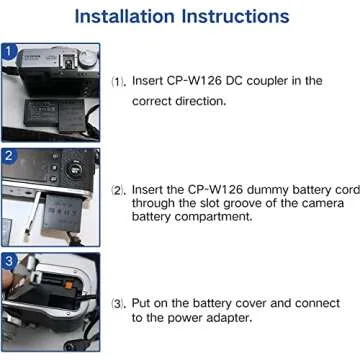 Installation Instructions

1

(1). Insert CP-W126 DC coupler in the correct direction.

2

(2). Insert the CP-W126 dummy battery cord through the slot groove of the camera battery compartment.

3

(3). Put on the battery cover and connect to the power adapter.