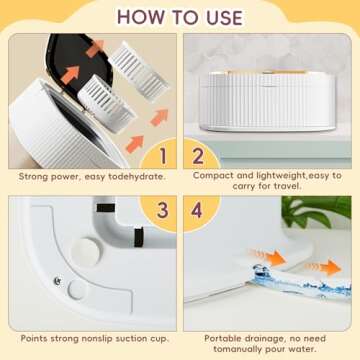 HOW TO USE

1

Strong power, easy todehydrate.

2

Compact and lightweight,easy to carry for travel.

3

Points strong nonslip suction cup.

4

Portable drainage, no need tomanually pour water.