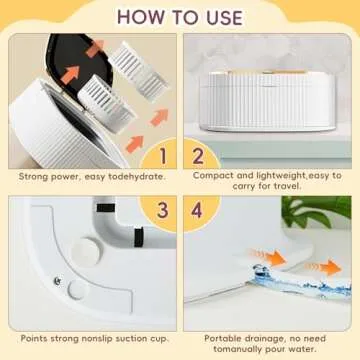 HOW TO USE

1

Strong power, easy todehydrate.

2

Compact and lightweight,easy to carry for travel.

3

Points strong nonslip suction cup.

4

Portable drainage, no need tomanually pour water.