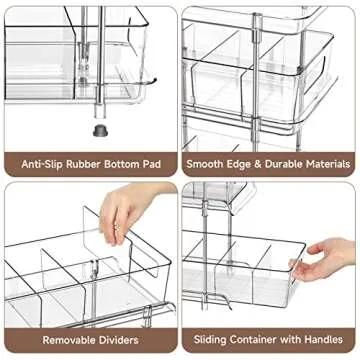 Anti-Slip Rubber Bottom Pad

Smooth Edge & Durable Materials

Removable Dividers

Sliding Container with Handles