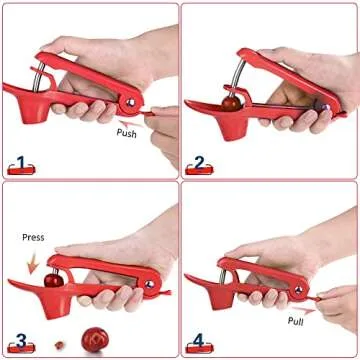 Push

1

2

Press

3

Pull

4