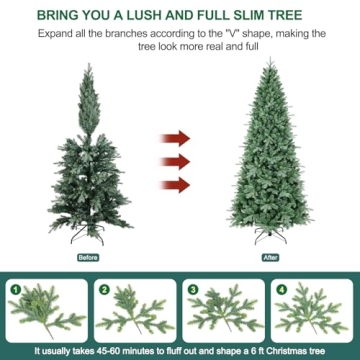 BRING YOU A LUSH AND FULL SLIM TREE

Expand all the branches according to the "V" shape, making the tree look more real and full

Before

After

1

2

3

4

It usually takes 45-60 minutes to fluff out and shape a 6 ft Christmas tree