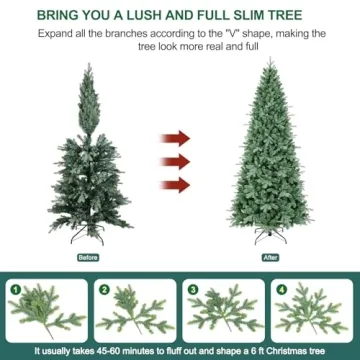 BRING YOU A LUSH AND FULL SLIM TREE

Expand all the branches according to the "V" shape, making the tree look more real and full

Before

After

1

2

3

4

It usually takes 45-60 minutes to fluff out and shape a 6 ft Christmas tree