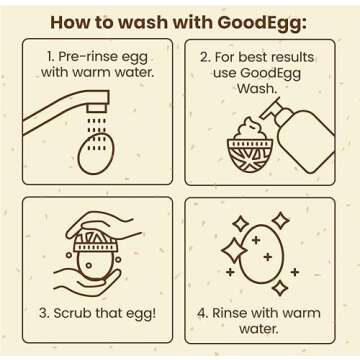 How to wash with GoodEgg:

1. Pre-rinse egg with warm water.

2. For best results use GoodEgg Wash.

3. Scrub that egg!

4. Rinse with warm water.