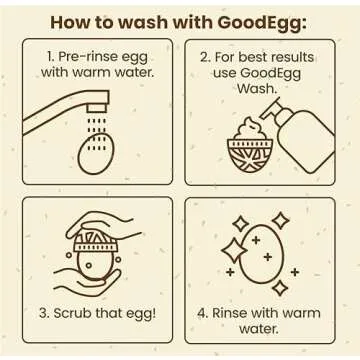 How to wash with GoodEgg:

1. Pre-rinse egg with warm water.

2. For best results use GoodEgg Wash.

3. Scrub that egg!

4. Rinse with warm water.