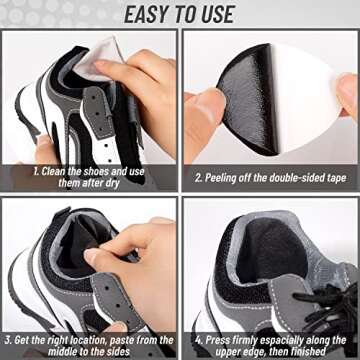 EASY TO USE

1. Clean the shoes and use them after dry

2. Peeling off the double-sided tape

3. Get the right location, paste from the middle to the sides

4. Press firmly espacially along the upper edge, then finished