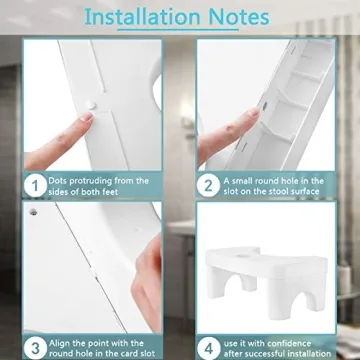 Installation Notes

1 Dots protruding from the sides of both feet

2 A small round hole in the slot on the stool surface

3 Align the point with the round hole in the card slot

4 use it with confidence after successful installation