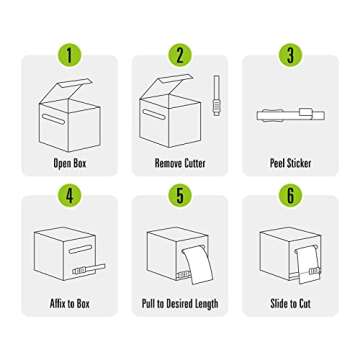 1
Open Box

2
Remove Cutter

3
Peel Sticker

4
Affix to Box

5
Pull to Desired Length

6
Slide to Cut