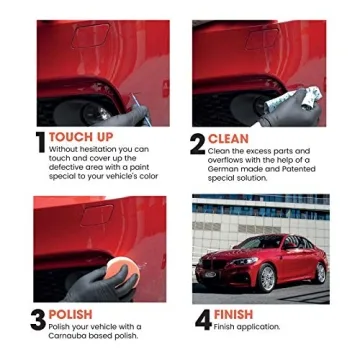 1 TOUCH UP
Without hesitation you can touch and cover up the defective area with a paint special to your vehicle's color

2 CLEAN
Clean the excess parts and overflows with the help of a German made and Patented special solution.

3 POLISH
Polish your vehicle with a Carnauba based polish.

4 FINISH
Finish application.