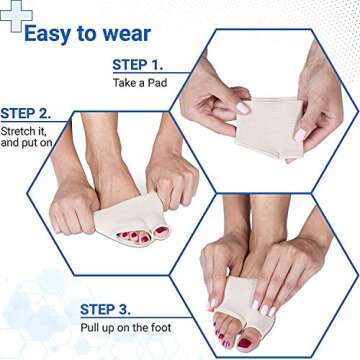 Easy to wear

STEP 1.
Take a Pad

STEP 2.
Stretch it, and put on

STEP 3.
Pull up on the foot