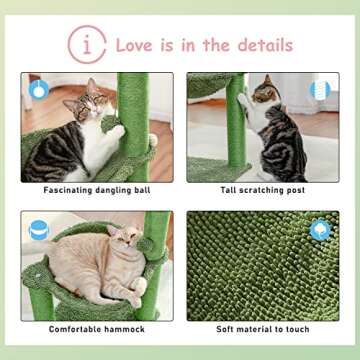 i Love is in the details

Fascinating dangling ball

Tall scratching post

Comfortable hammock

Soft material to touch