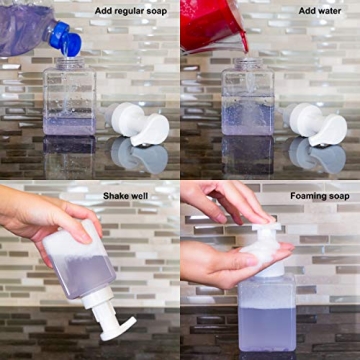 Add regular soap

Add water

Shake well

Foaming soap