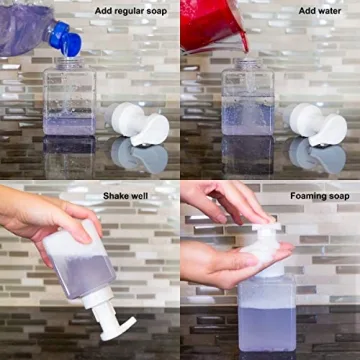 Add regular soap

Add water

Shake well

Foaming soap