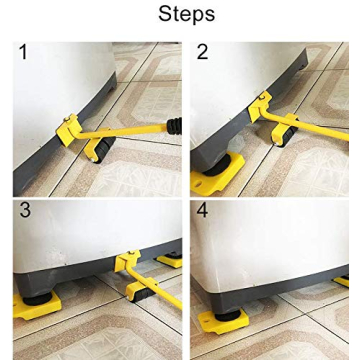 Steps

1

2

3

4