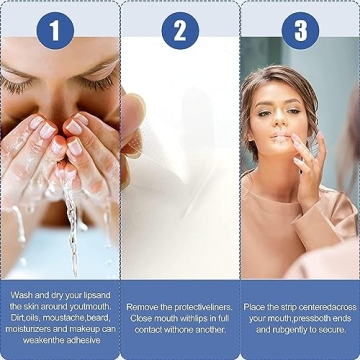 1

Wash and dry your lipsand the skin around youtmouth. Dirt,oils, moustache,beard, moisturizers and makeup can weakenthe adhesive

2

Remove the protectiveliners. Close mouth withlips in full contact withone another.

3

Place the strip centeredacross your mouth,pressboth ends and rubgently to secure.