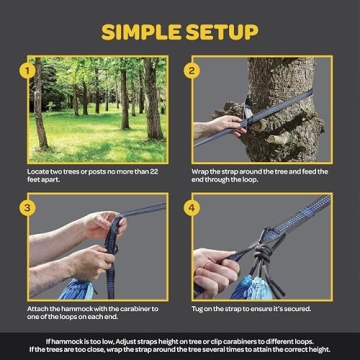 SIMPLE SETUP

1

Locate two trees or posts no more than 22 feet apart.

2

Wrap the strap around the tree and feed the end through the loop.

3

Attach the hammock with the carabiner to one of the loops on each end.

4

Tug on the strap to ensure it's secured.

If hammock is too low, Adjust straps height on tree or clip carabiners to different loops.
If the trees are too close, wrap the strap around the tree several times to attain the correct height.