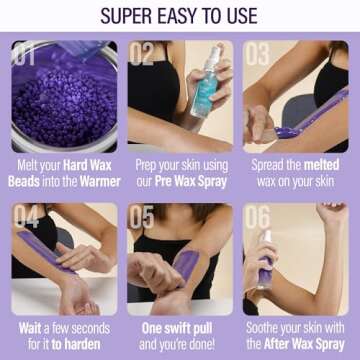 SUPER EASY TO USE

01

Melt your Hard Wax Beads into the Warmer

02

Prep your skin using our Pre Wax Spray

03

Spread the melted wax on your skin

04

Wait a few seconds for it to harden

05

One swift pull and you're done!

06

Soothe your skin with the After Wax Spray