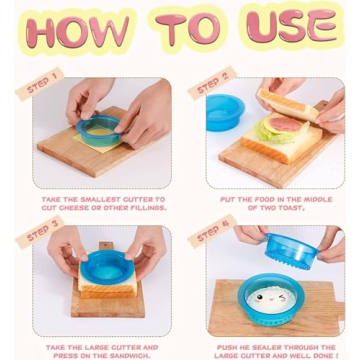 HOW TO USE

STEP 1

TAKE THE SMALLEST CUTTER TO CUT CHEESE OR OTHER FILLINGS.

STEP 2

PUT THE FOOD IN THE MIDDLE OF TWO TOAST,

STEP 3

TAKE THE LARGE CUTTER AND PRESS ON THE SANDWICH.

STEP 4

PUSH HE SEALER THROUGH THE LARGE CUTTER AND WELL DONE !