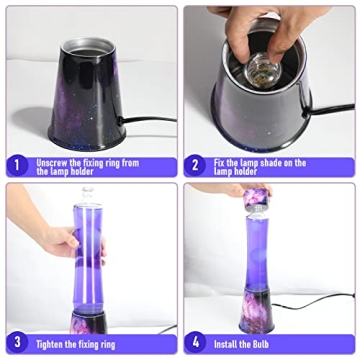 1 Unscrew the fixing ring from the lamp holder

2 Fix the lamp shade on the lamp holder

3 Tighten the fixing ring

4 Install the Bulb