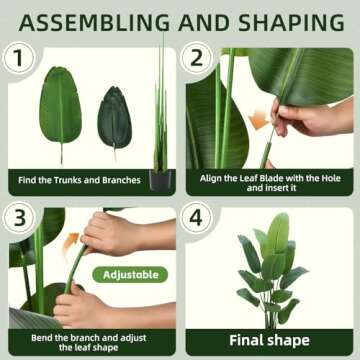 ASSEMBLING AND SHAPING

1

Find the Trunks and Branches

2

Align the Leaf Blade with the Hole and insert it

3

Adjustable

Bend the branch and adjust the leaf shape

4

Final shape