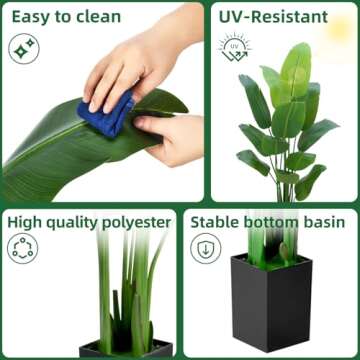 Easy to clean

UV-Resistant

UV

High quality polyester

Stable bottom basin