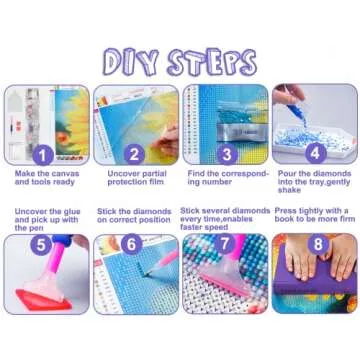 DIY STEPS

1
Make the canvas and tools ready

2
Uncover partial protection film

3
Find the corresponding number

4
Pour the diamonds into the tray,gently shake

Uncover the glue and pick up with the pen
5

Stick the diamonds on correct position
6

Stick several diamonds every time,enables faster speed
7

Press tightly with a book to be more firm
8