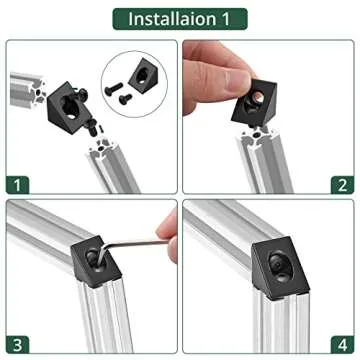 Installaion 1

1

2

3

4