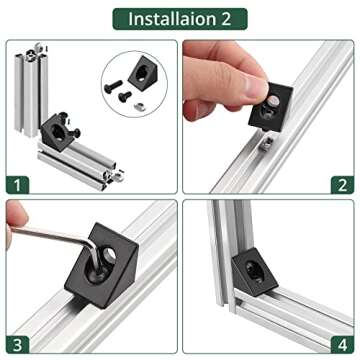 Installaion 2

1

2

3

4