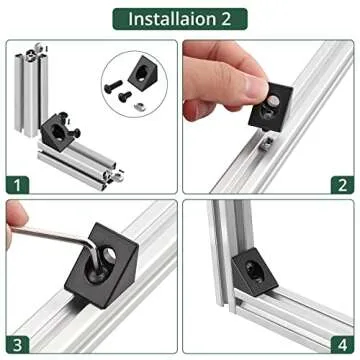 Installaion 2

1

2

3

4